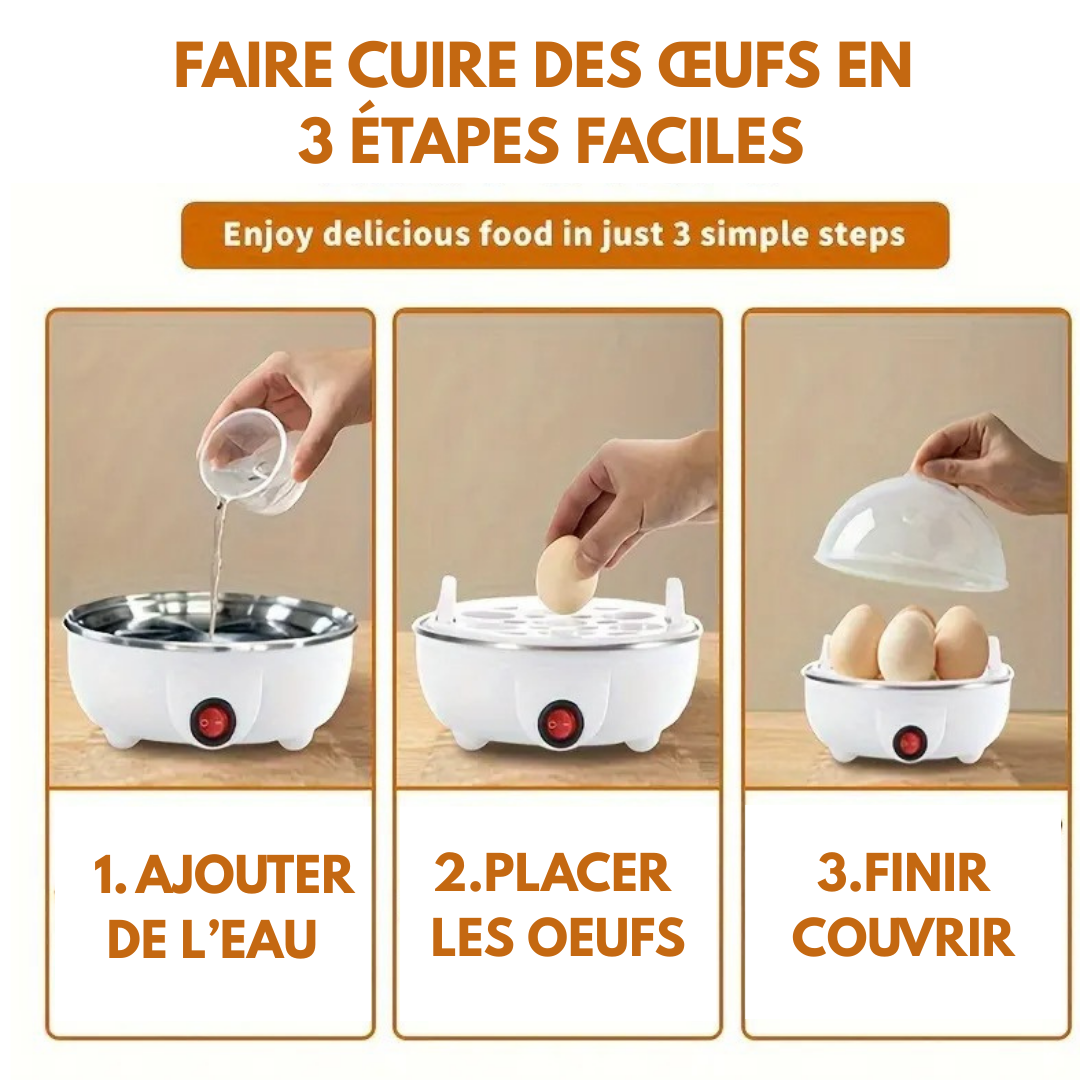 FAIRE CUIRE DES ŒUFS EN 3 ÉTAPES FACILES

Enjoy delicious food in just 3 simple steps

1. AJOUTER DE L'EAU

2.PLACER LES OEUFS

3.FINIR COUVRIR